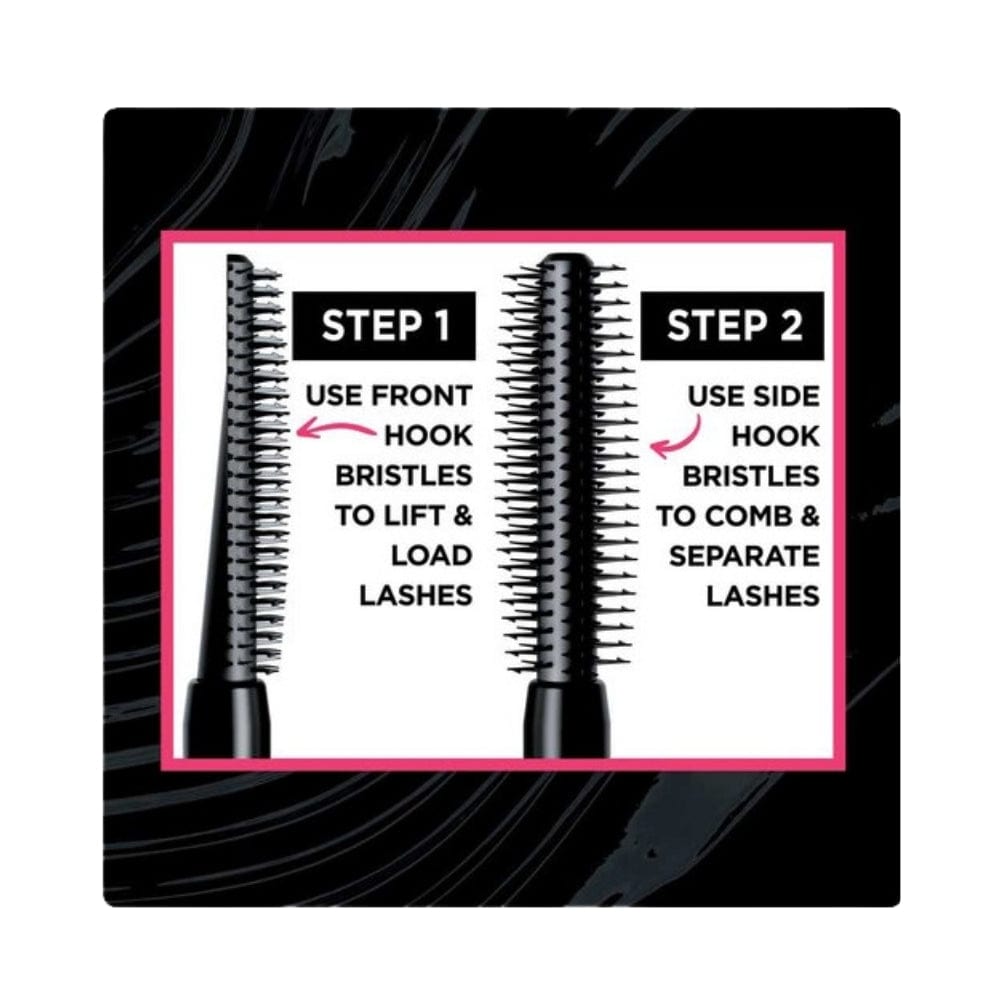 STEP 1

USE FRONT HOOK BRISTLES TO LIFT & LOAD LASHES

STEP 2

USE SIDE HOOK BRISTLES TO COMB & SEPARATE LASHES